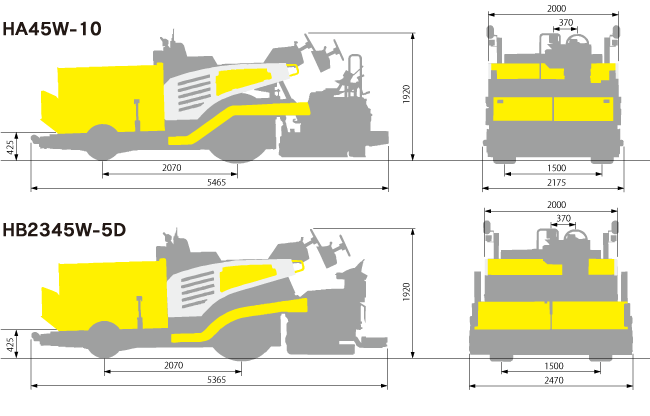 HA45W-10

425
2070
5465
1920

2000
370
1500
2175

HB2345W-5D

425
2070
5365
1920

2000
370
1500
2470