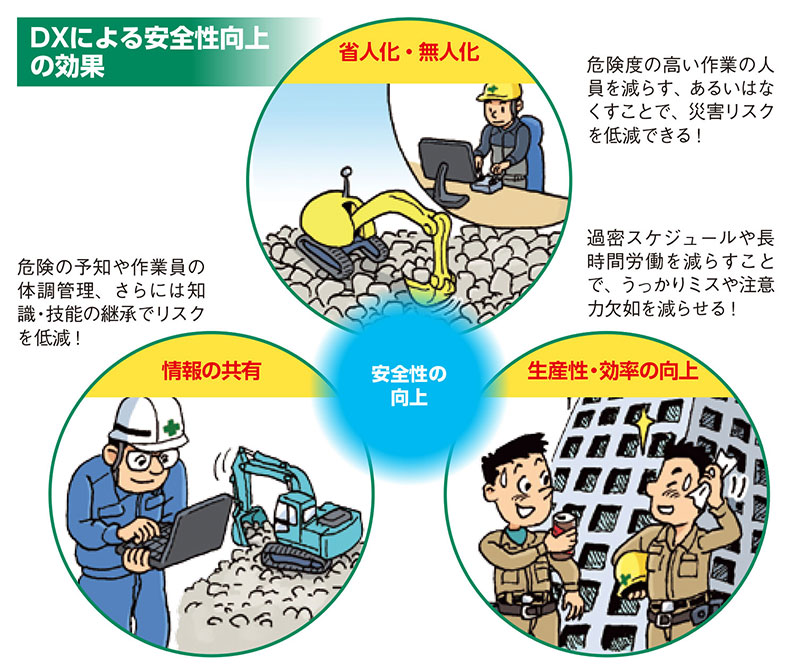 DXによる安全性向上の効果

省人化・無人化

危険度の高い作業の人員を減らす、あるいはなくすことで、災害リスクを低減できる！

過密スケジュールや長時間労働を減らすことで、うっかりミスや注意力欠如を減らせる！

危険の予知や作業員の体調管理、さらには知識・技能の継承でリスクを低減！

情報の共有

安全性の向上

生産性・効率の向上