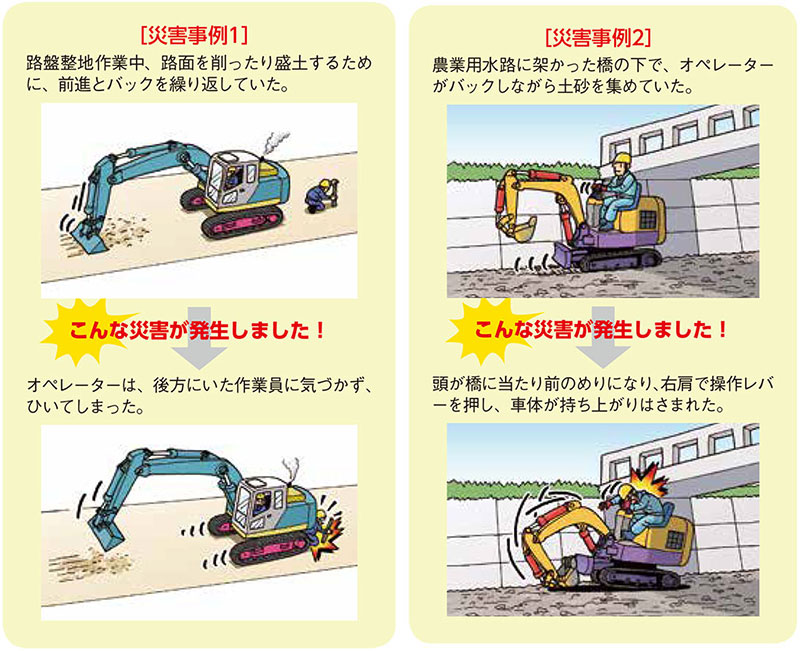 [災害事例1]

路盤整地作業中、路面を削ったり盛土するために、前進とバックを繰り返していた。

こんな災害が発生しました！

オペレーターは、後方にいた作業員に気づかず、ひいてしまった。

[災害事例2]

農業用水路に架かった橋の下で、オペレーターがバックしながら土砂を集めていた。

こんな災害が発生しました！

頭が橋に当たり前のめりになり、右肩で操作レバーを押し、車体が持ち上がりはさまれた。